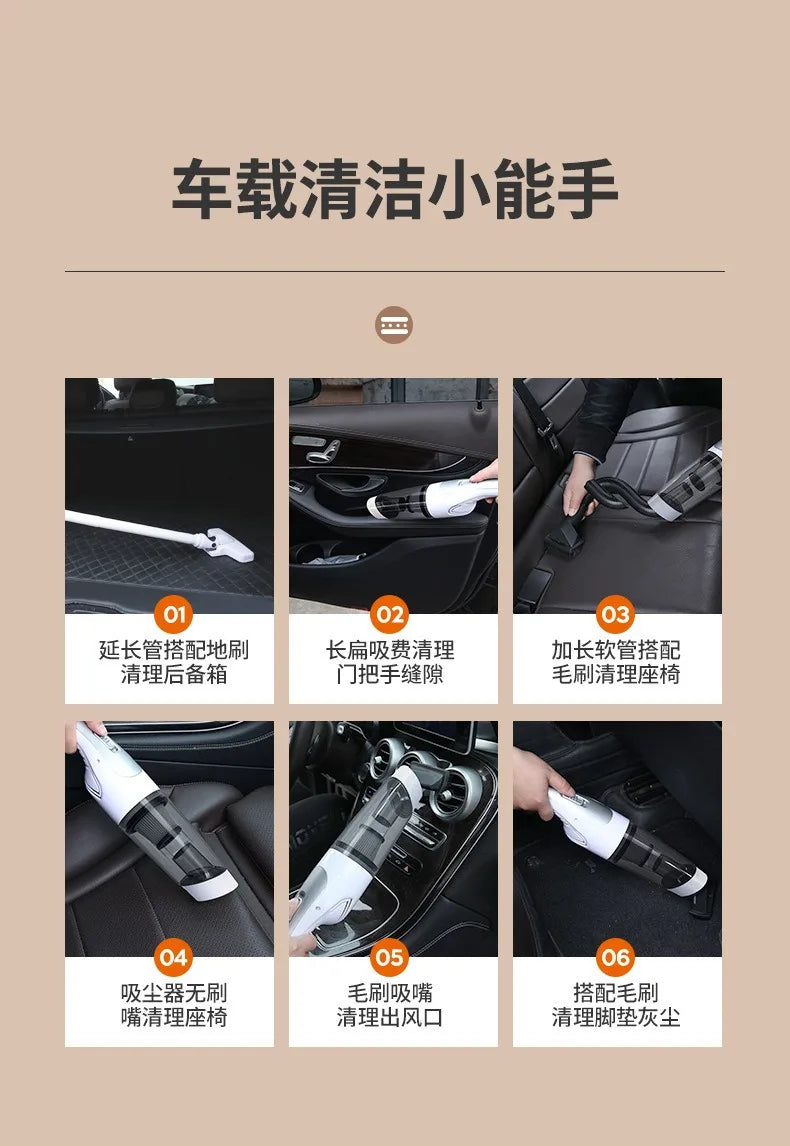 车载清洁小能手

01
延长管搭配地刷
清理后备箱

02
长扁吸费清理
门把手缝隙

03
加长软管搭配
毛刷清理座椅

04
吸尘器无刷
嘴清理座椅

05
毛刷吸嘴
清理出风口

06
搭配毛刷
清理脚垫灰尘