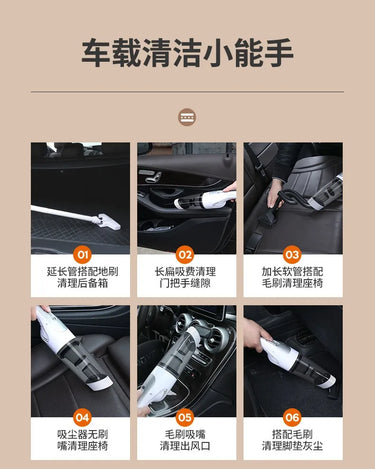 车载清洁小能手

01
延长管搭配地刷
清理后备箱

02
长扁吸费清理
门把手缝隙

03
加长软管搭配
毛刷清理座椅

04
吸尘器无刷
嘴清理座椅

05
毛刷吸嘴
清理出风口

06
搭配毛刷
清理脚垫灰尘