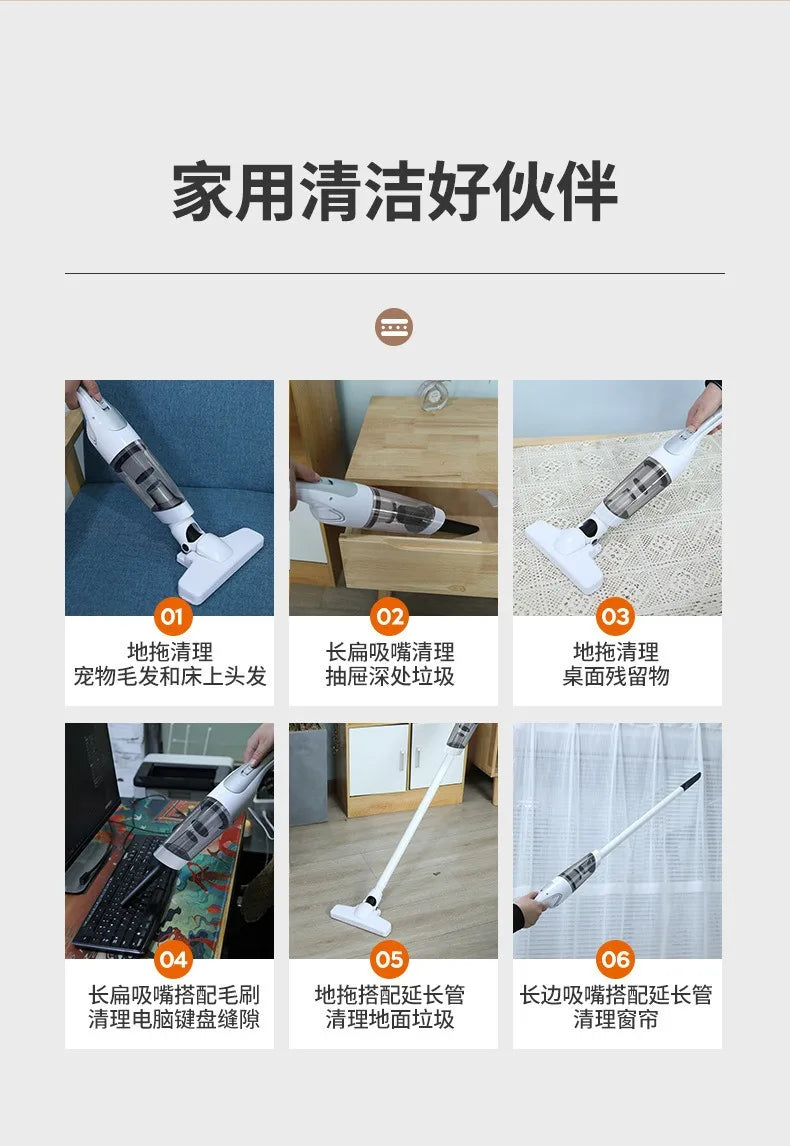 家用清洁好伙伴

01
地拖清理
宠物毛发和床上头发

02
长扁吸嘴清理
抽屉深处垃圾

03
地拖清理
桌面残留物

04
长扁吸嘴搭配毛刷
清理电脑键盘缝隙

05
地拖搭配延长管
清理地面垃圾

06
长边吸嘴搭配延长管
清理窗帘