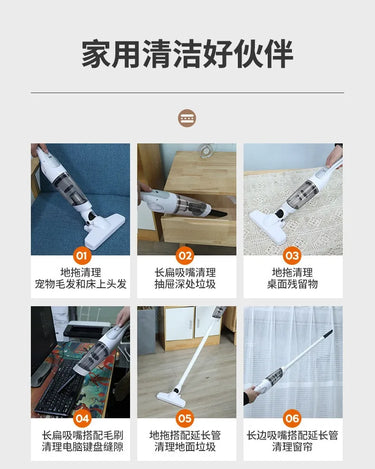 家用清洁好伙伴

01
地拖清理
宠物毛发和床上头发

02
长扁吸嘴清理
抽屉深处垃圾

03
地拖清理
桌面残留物

04
长扁吸嘴搭配毛刷
清理电脑键盘缝隙

05
地拖搭配延长管
清理地面垃圾

06
长边吸嘴搭配延长管
清理窗帘